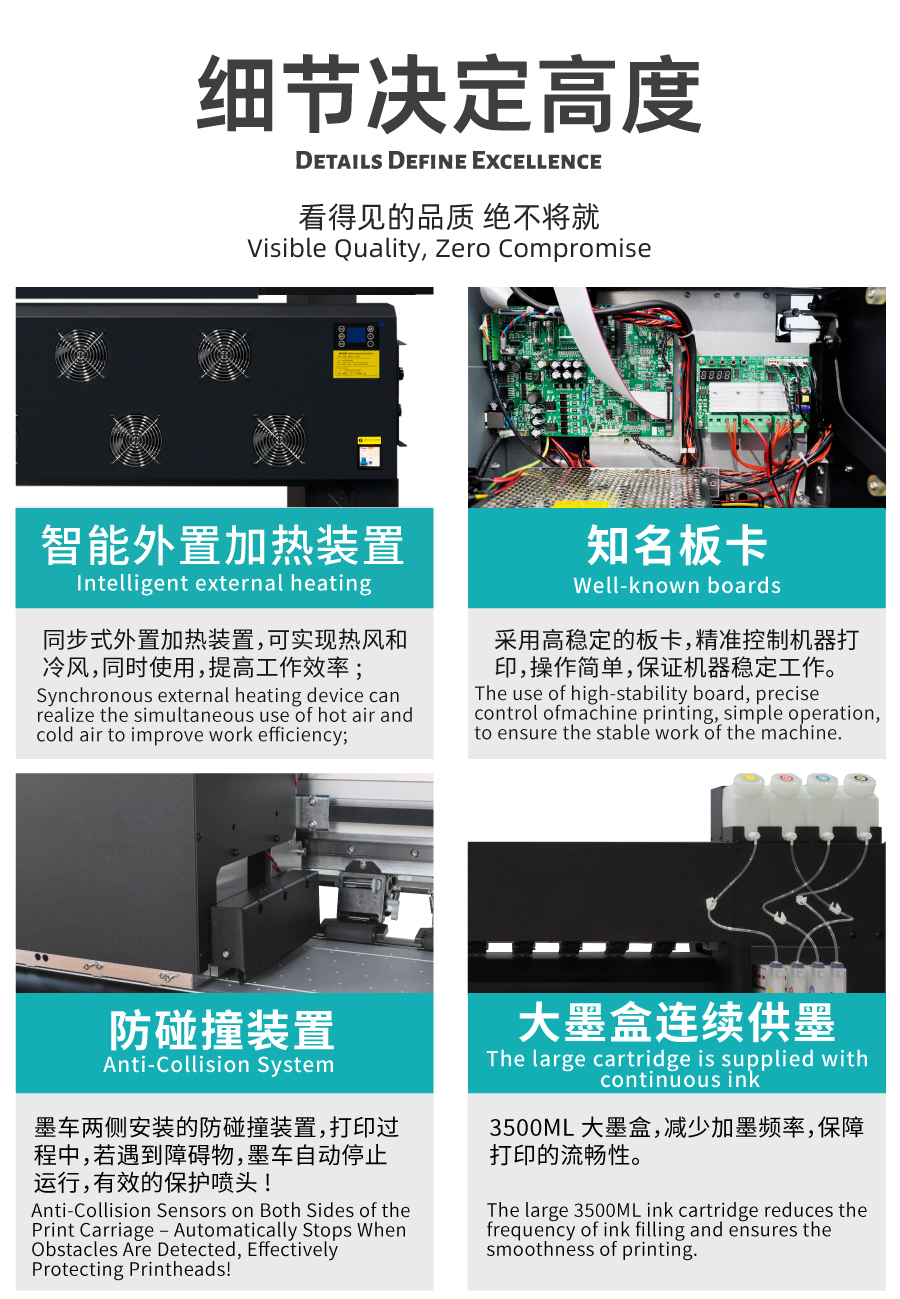 细节决定高度

DETAILS DEFINE EXCELLENCE

看得见的品质 绝不将就
Visible Quality, Zero Compromise

智能外置加热装置
Intelligent external heating

同步式外置加热装置,可实现热风和冷风,同时使用,提高工作效率;
Synchronous external heating device can realize the simultaneous use of hot air and cold air to improve work efficiency;

知名板卡
Well-known boards

采用高稳定的板卡,精准控制机器打印,操作简单,保证机器稳定工作。
The use of high-stability board, precise control ofmachine printing, simple operation, to ensure the stable work of the machine.

防碰撞装置
Anti-Collision System

墨车两侧安装的防碰撞装置,打印过程中,若遇到障碍物,墨车自动停止运行,有效的保护喷头!
Anti-Collision Sensors on Both Sides of the Print Carriage – Automatically Stops When Obstacles Are Detected, Effectively Protecting Printheads!

大墨盒连续供墨
The large cartridge is supplied with continuous ink

3500ML 大墨盒,减少加墨频率,保障打印的流畅性。

The large 3500ML ink cartridge reduces the frequency of ink filling and ensures the smoothness of printing.