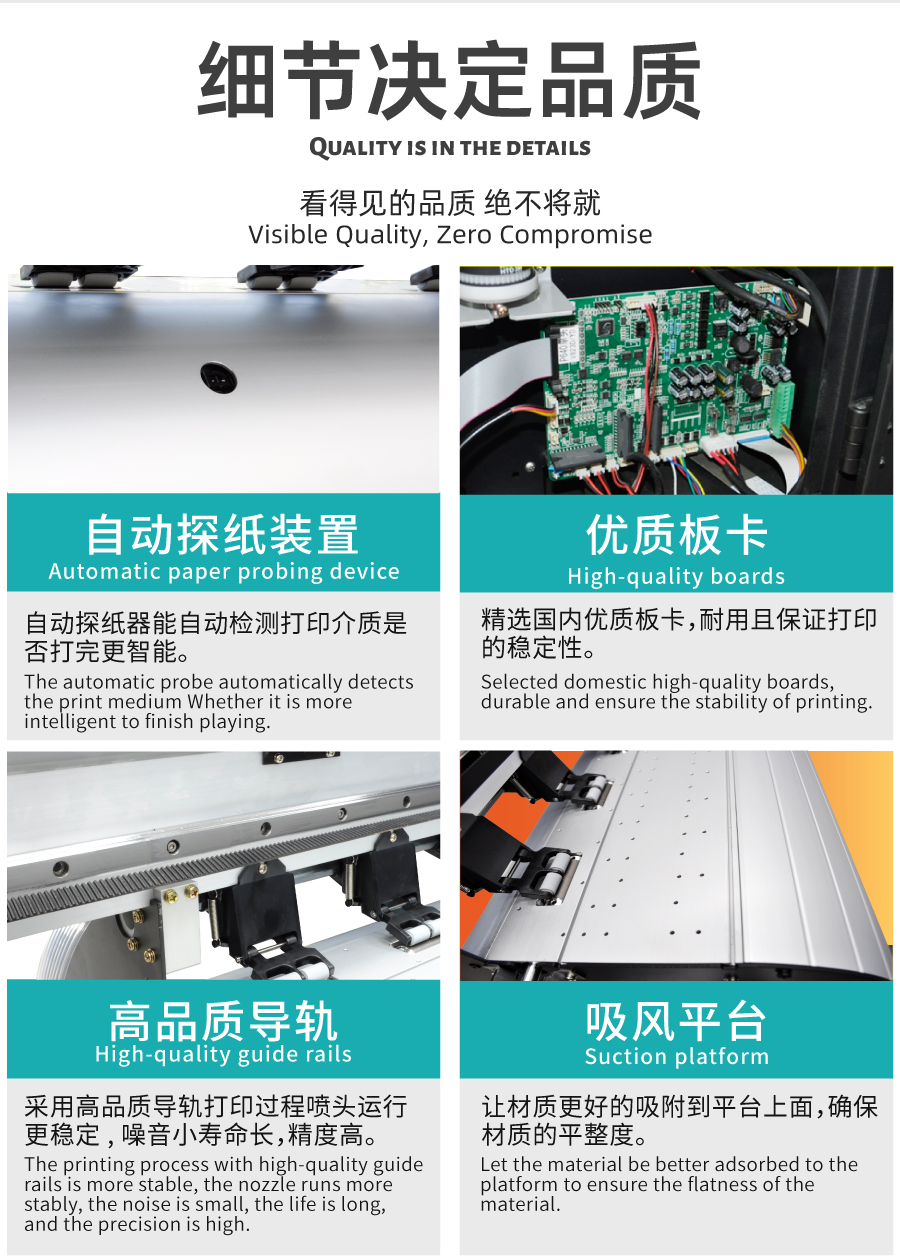 细节决定品质

QUALITY IS IN THE DETAILS

看得见的品质 绝不将就
Visible Quality, Zero Compromise

自动探纸装置
Automatic paper probing device

自动探纸器能自动检测打印介质是否打完更智能。

The automatic probe automatically detects the print medium Whether it is more intelligent to finish playing.

优质板卡
High-quality boards

精选国内优质板卡，耐用且保证打印的稳定性。

Selected domestic high-quality boards, durable and ensure the stability of printing.

高品质导轨
High-quality guide rails

采用高品质导轨打印过程喷头运行更稳定，噪音小寿命长，精度高。

The printing process with high-quality guide rails is more stable, the nozzle runs more stably, the noise is small, the life is long, and the precision is high.

吸风平台
Suction platform

让材质更好的吸附到平台上面，确保材质的平整度。

Let the material be better adsorbed to the platform to ensure the flatness of the material.